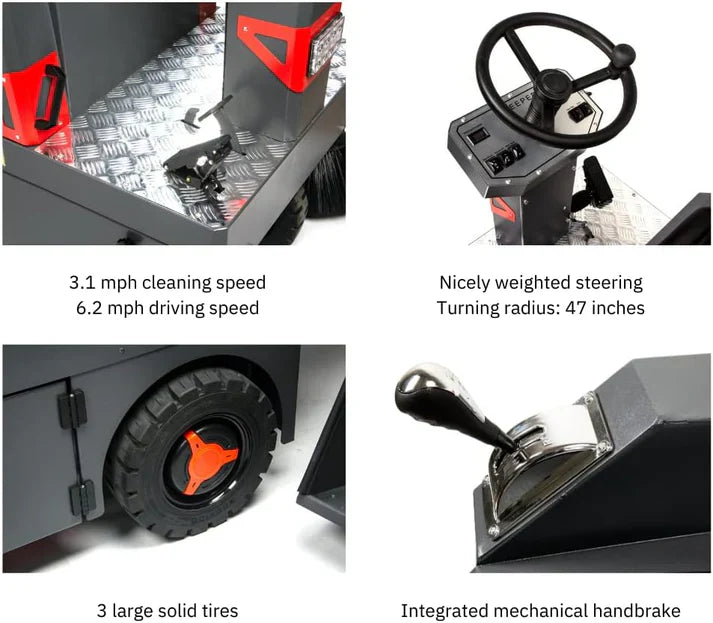 3.1 mph cleaning speed
6.2 mph driving speed

Nicely weighted steering
Turning radius: 47 inches

3 large solid tires

Integrated mechanical handbrake